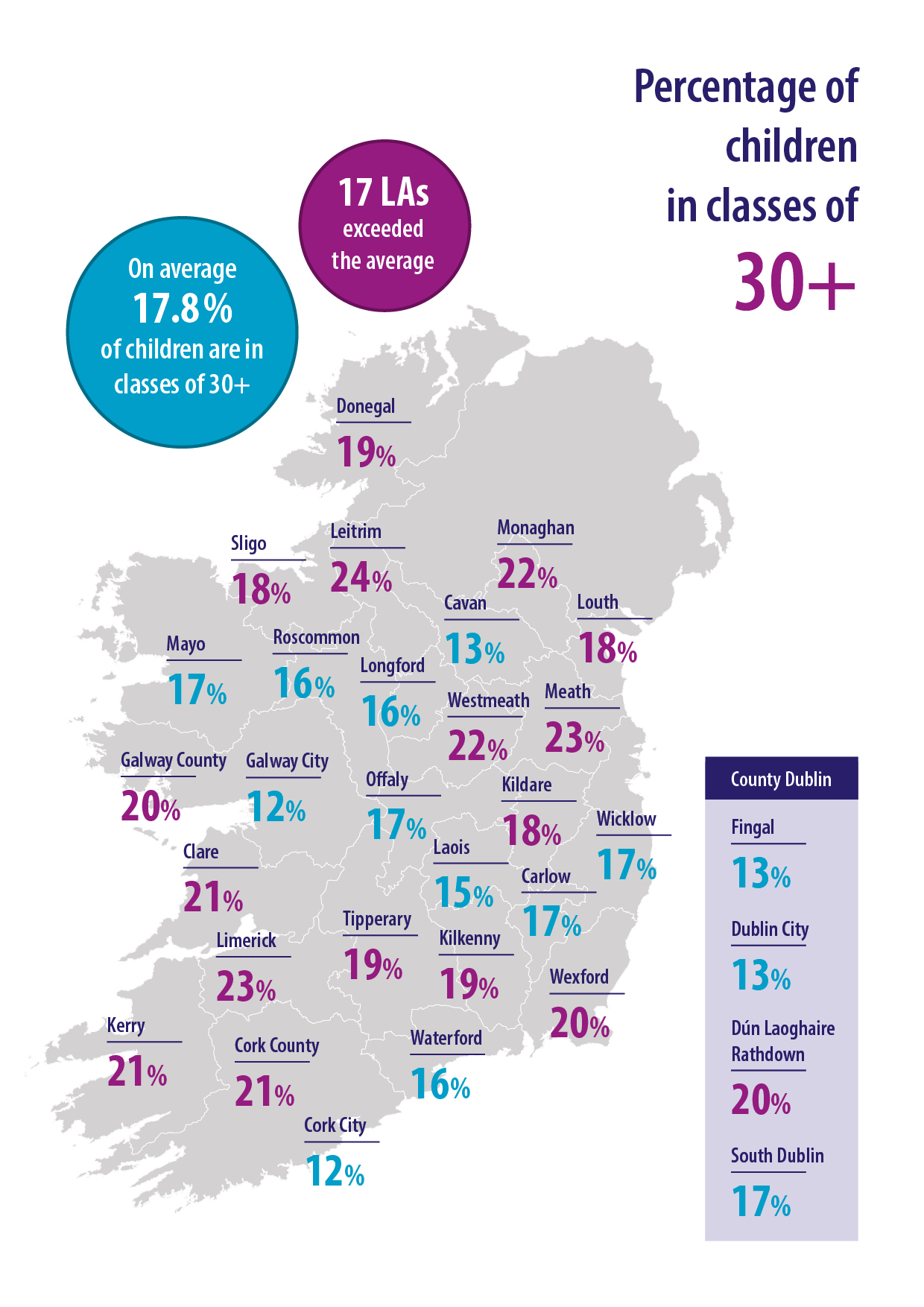 Percentage of children in classes of 30+

17 LAs exceeded the average

On average 17.8% of children are in classes of 30+

Donegal
19%

Sligo
18%

Leitrim
24%

Monaghan
22%

Cavan
13%

Louth
18%

Mayo
17%

Roscommon
16%

Longford
16%

Westmeath
22%

Meath
23%

Galway County
20%

Galway City
12%

Offaly
17%

Kildare
18%

Wicklow
17%

Clare
21%

Laois
15%

Carlow
17%

Tipperary
19%

Kilkenny
19%

Limerick
23%

Wexford
20%

Kerry
21%

Cork County
21%

Waterford
16%

Cork City
12%

County Dublin

Fingal
13%

Dublin City
13%

Dún Laoghaire Rathdown
20%

South Dublin
17%